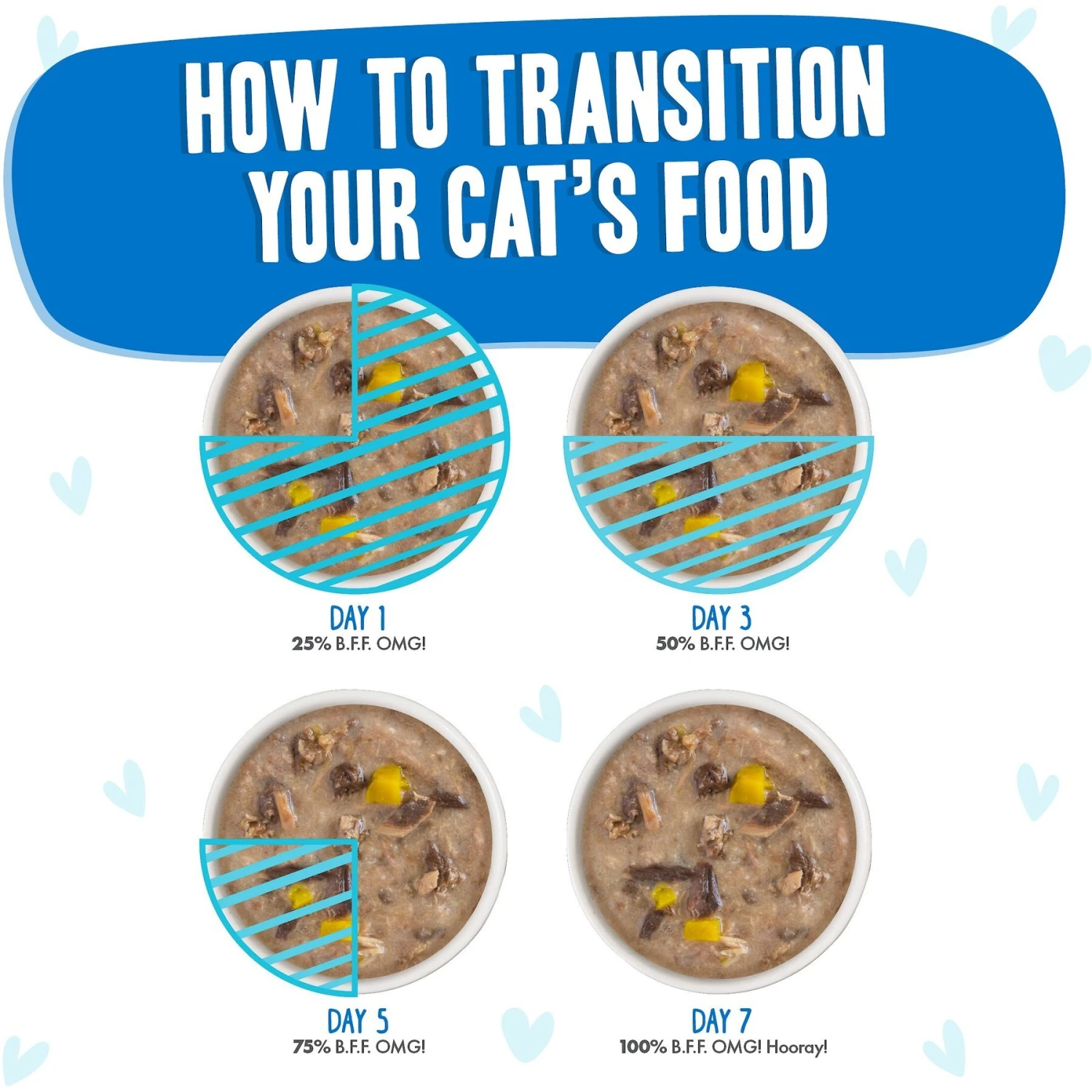 HOW TO TRANSITION YOUR CAT'S FOOD

DAY 1
25% B.F.F. OMG!

DAY 3
50% B.F.F. OMG!

DAY 5
75% B.F.F. OMG!

DAY 7
100% B.F.F. OMG! Hooray!