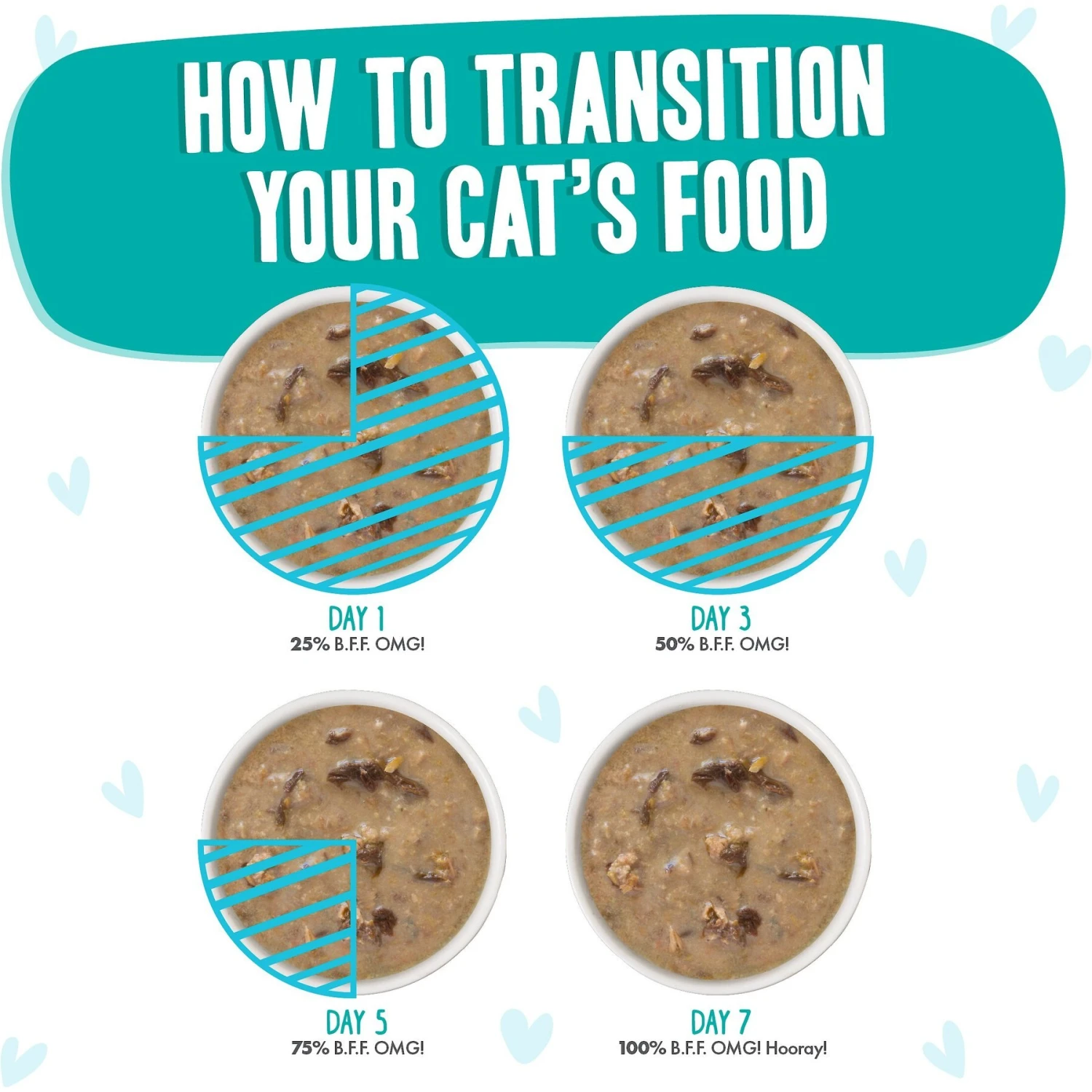 HOW TO TRANSITION YOUR CAT'S FOOD

DAY 1
25% B.F.F. OMG!

DAY 3
50% B.F.F. OMG!

DAY 5
75% B.F.F. OMG!

DAY 7
100% B.F.F. OMG! Hooray!